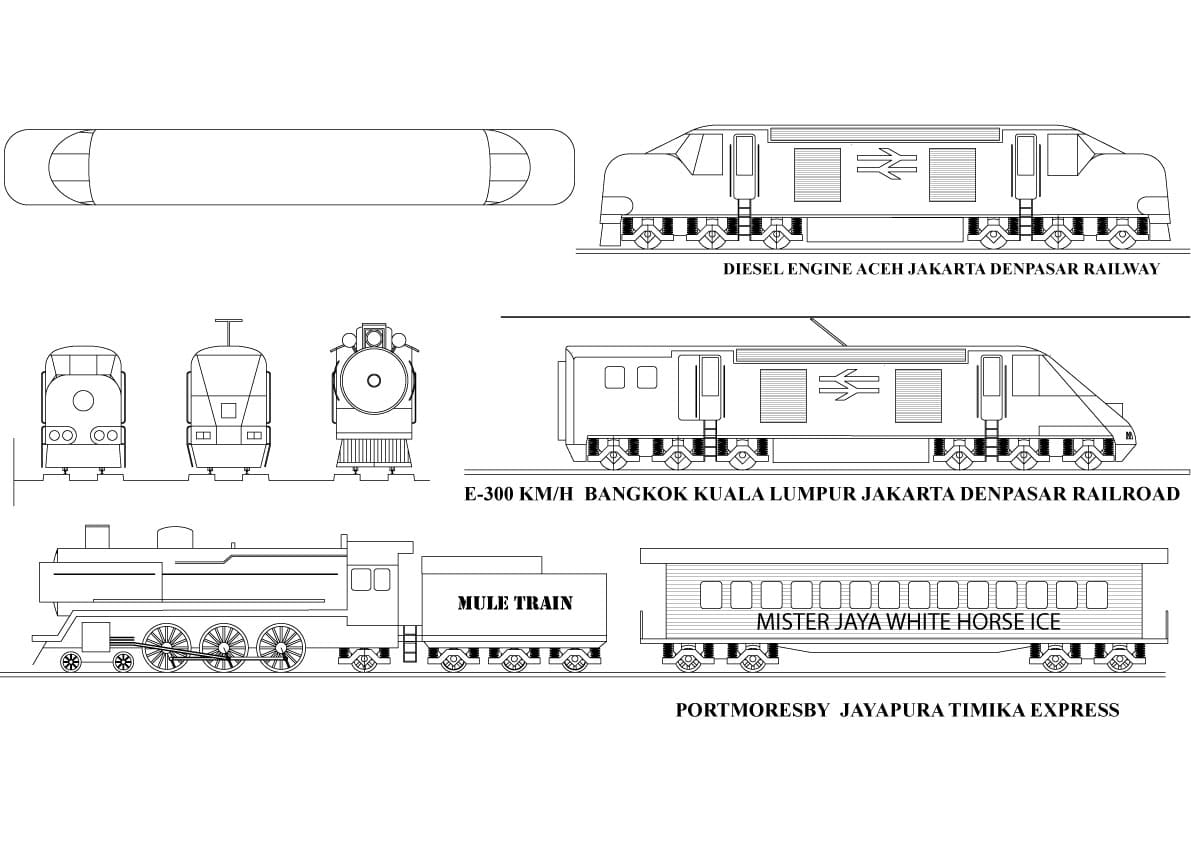 DIESEL ENGINE ACEH JAKARTA DENPASAR RAILWAY

E-300 KM/H BANGKOK KUALA LUMPUR JAKARTA DENPASAR RAILROAD

MULE TRAIN

MISTER JAYA WHITE HORSE ICE

PORTMORESBY JAYAPURA TIMIKA EXPRESS